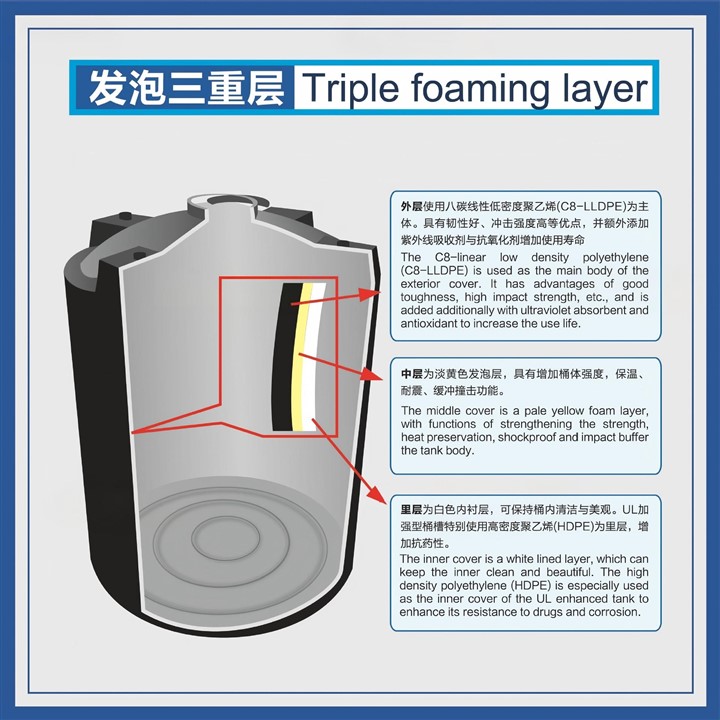 发泡三重层 Triple foaming layer

外层使用八碳线性低密度聚乙烯(C8-LLDPE)为主体。具有韧性好、冲击强度高等优点，并额外添加紫外线吸收剂与抗氧化剂增加使用寿命

The C8-linear low density polyethylene (C8-LLDPE) is used as the main body of the exterior cover. It has advantages of good toughness, high impact strength, etc., and is added additionally with ultraviolet absorbent and antioxidant to increase the use life.

中层为淡黄色发泡层，具有增加桶体强度，保温、耐震、缓冲撞击功能。

The middle cover is a pale yellow foam layer, with functions of strengthening the strength, heat preservation, shockproof and impact buffer the tank body.

里层为白色内衬层，可保持桶内清洁与美观。UL加强型桶槽特别使用高密度聚乙烯(HDPE)为里层，增加抗药性。

The inner cover is a white lined layer, which can keep the inner clean and beautiful. The high density polyethylene (HDPE) is especially used as the inner cover of the UL enhanced tank to enhance its resistance to drugs and corrosion.